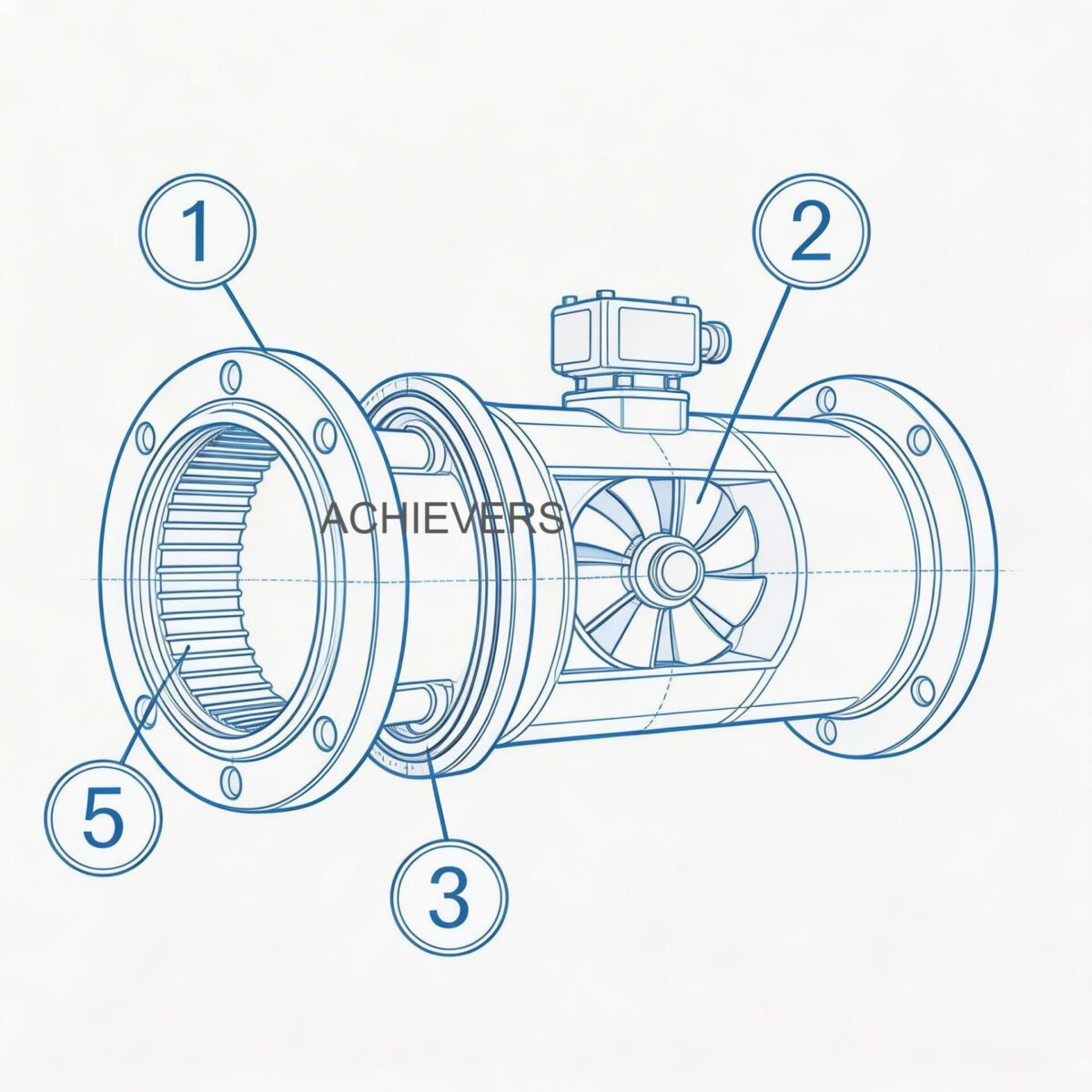 1
2
ACHIEVERS
5
3