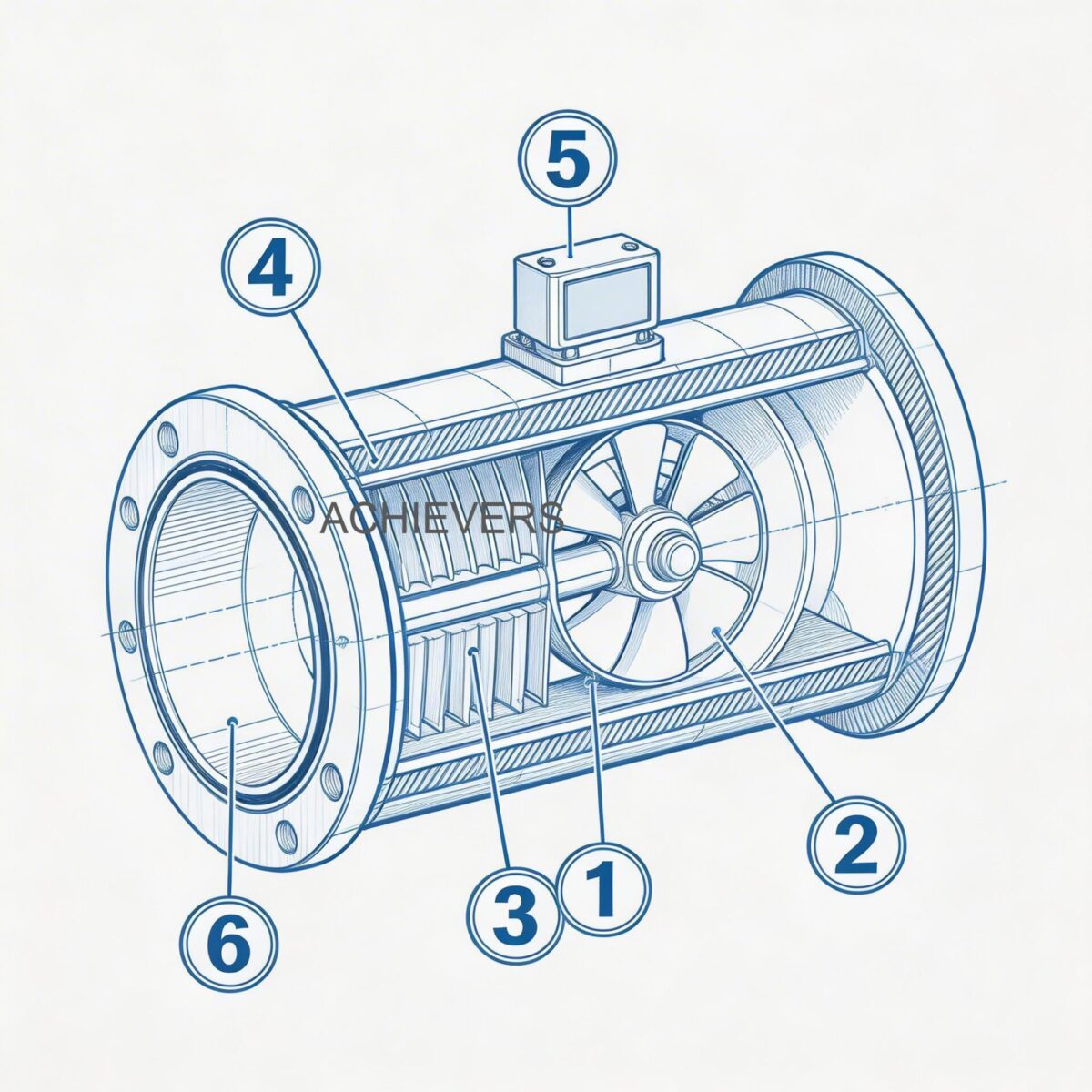 5
4
ACHIEVERS
2
1
3
6