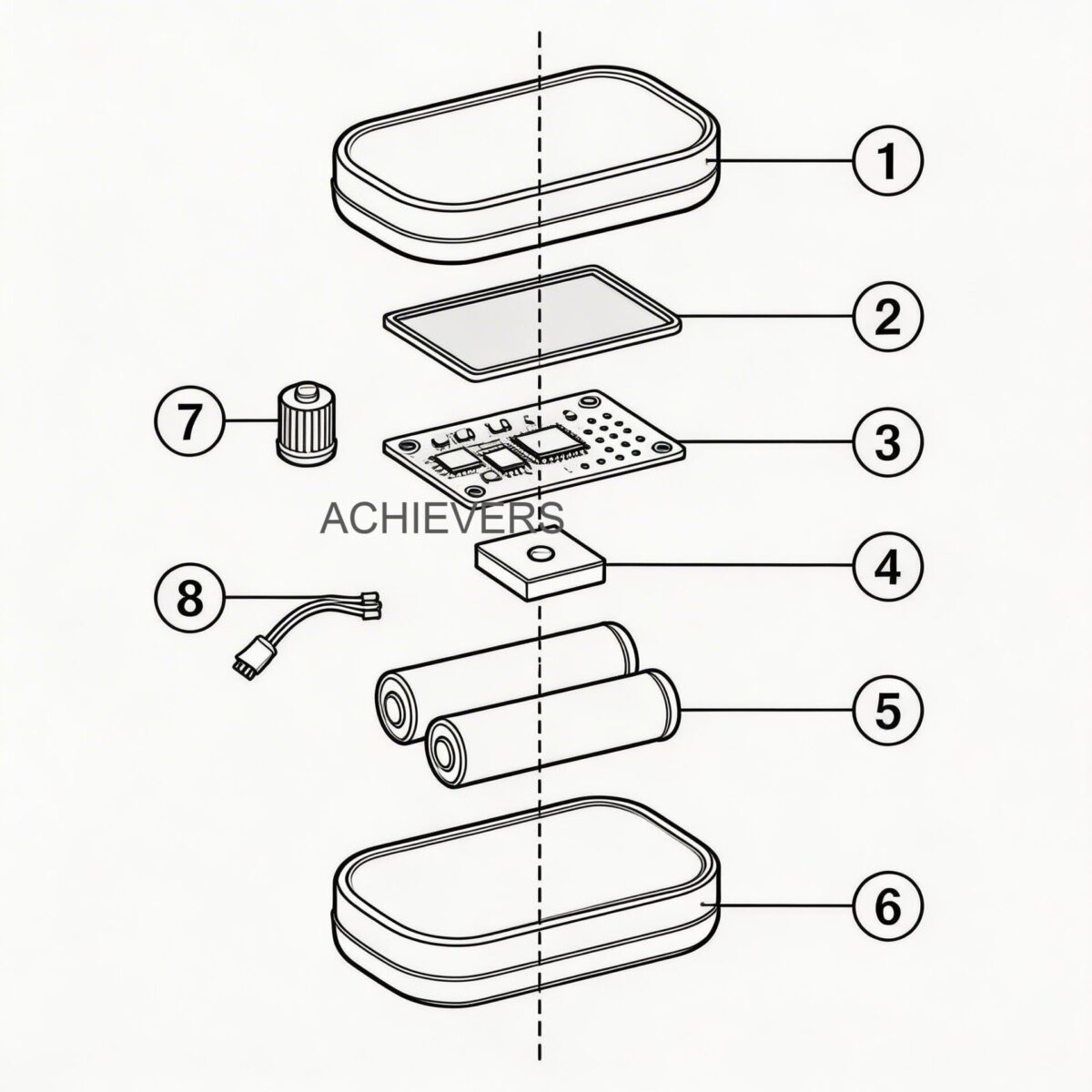 1
2
7
3
ACHIEVERS
4
8
5
6