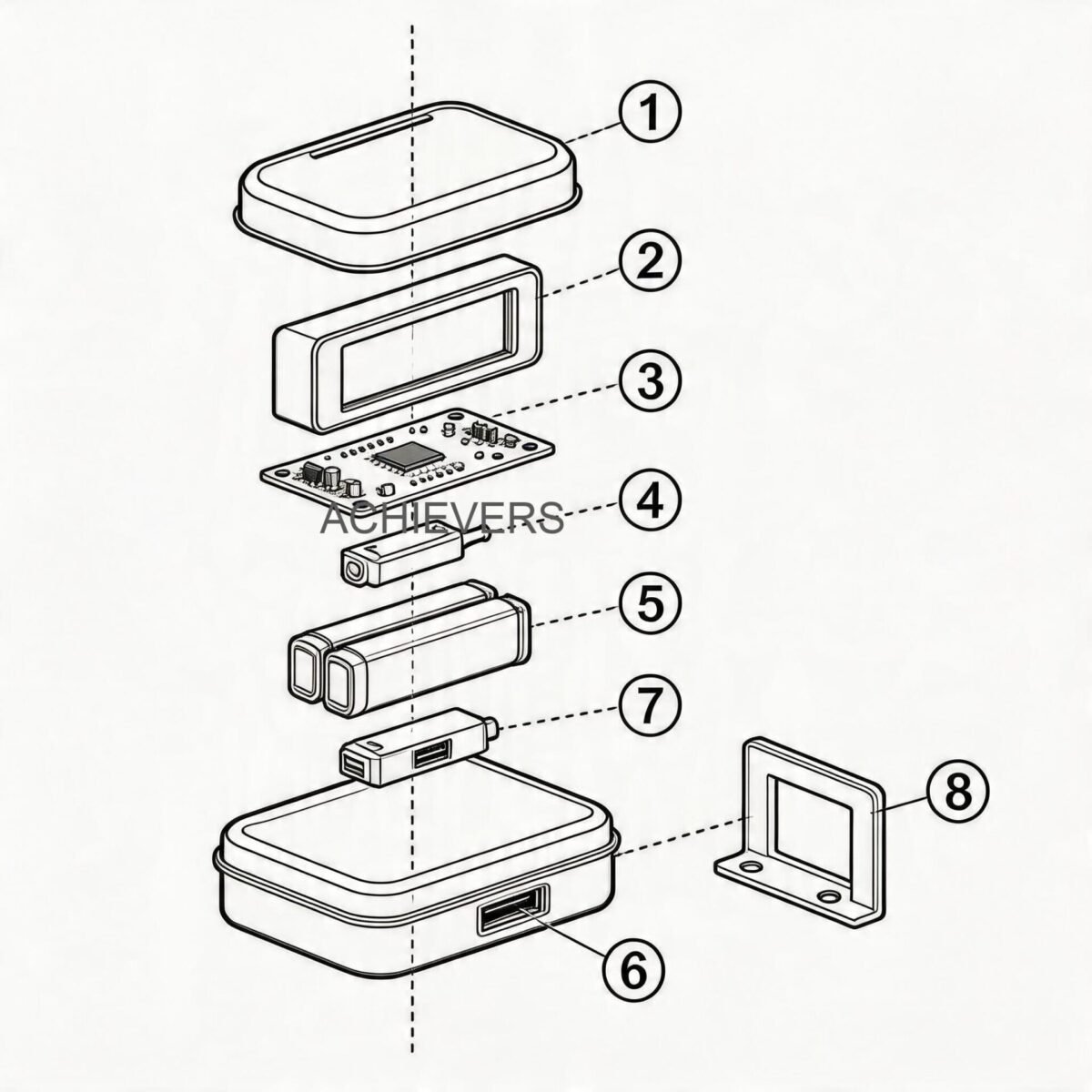 1
2
3
ACHIEVERS
4
5
7
8
6