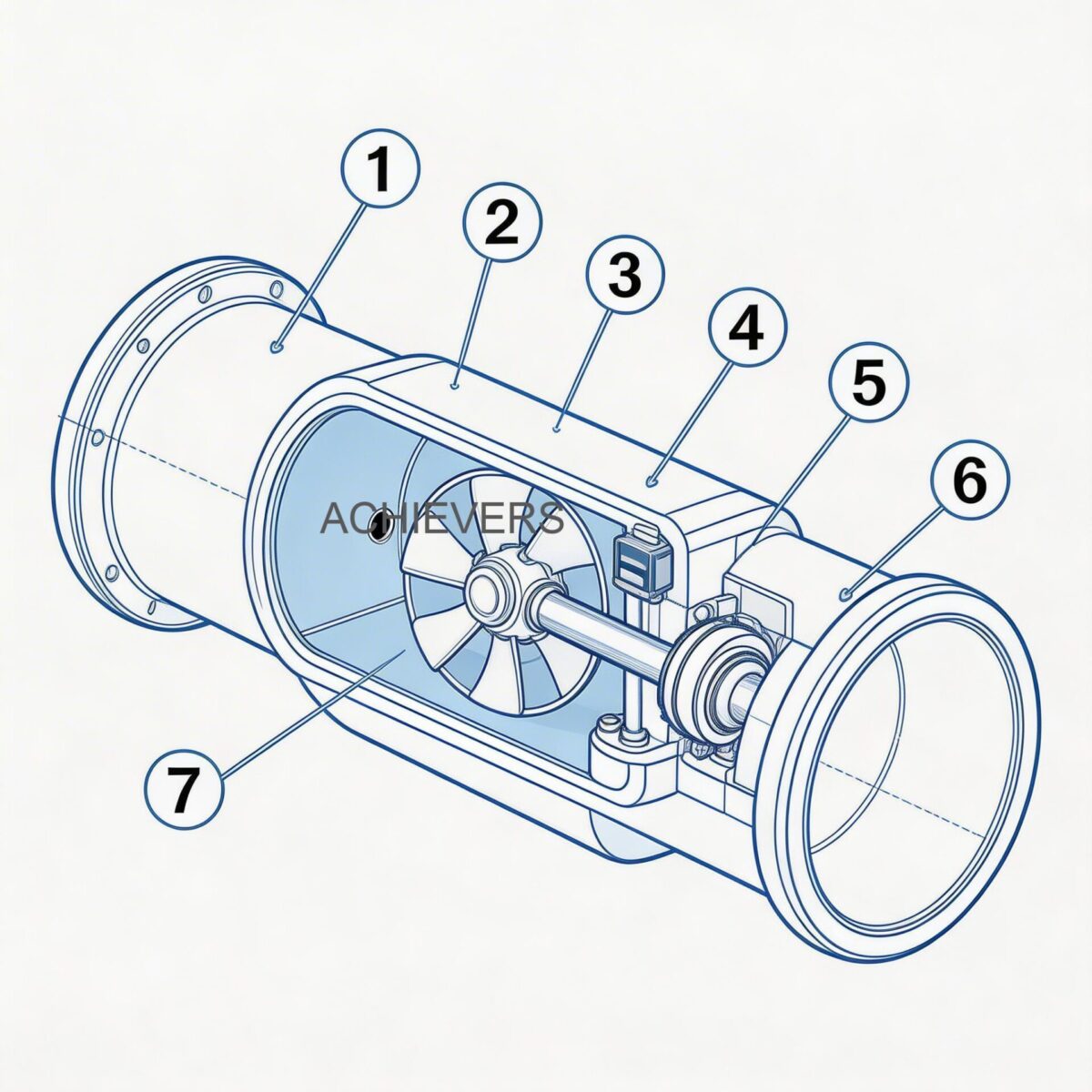 1
2
3
4
5
6
ACHIEVERS
7