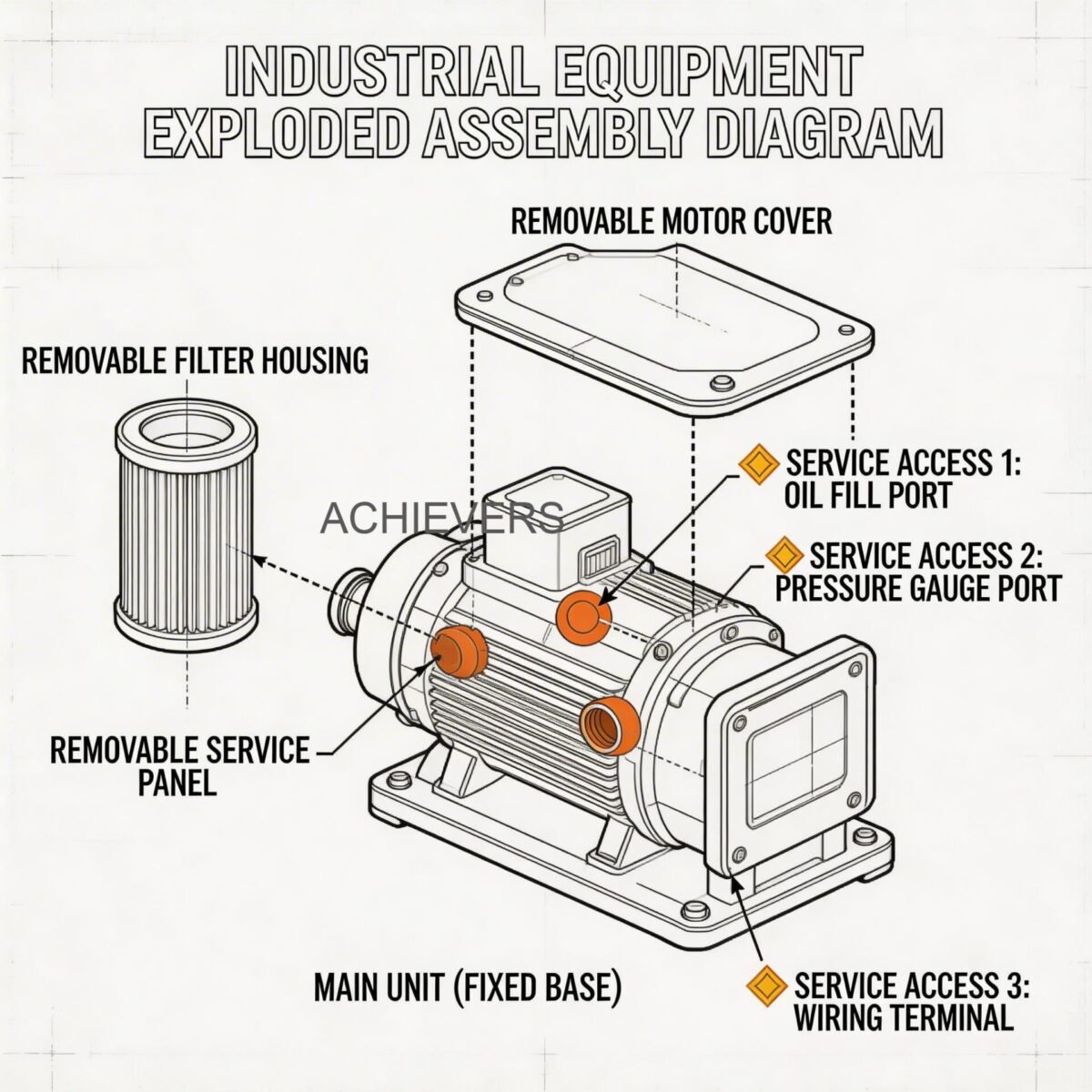 INDUSTRIAL EQUIPMENT EXPLODED ASSEMBLY DIAGRAM

REMOVABLE MOTOR COVER

REMOVABLE FILTER HOUSING

SERVICE ACCESS 1: OIL FILL PORT

ACHIEVERS

SERVICE ACCESS 2: PRESSURE GAUGE PORT

REMOVABLE SERVICE PANEL

MAIN UNIT (FIXED BASE)

SERVICE ACCESS 3: WIRING TERMINAL