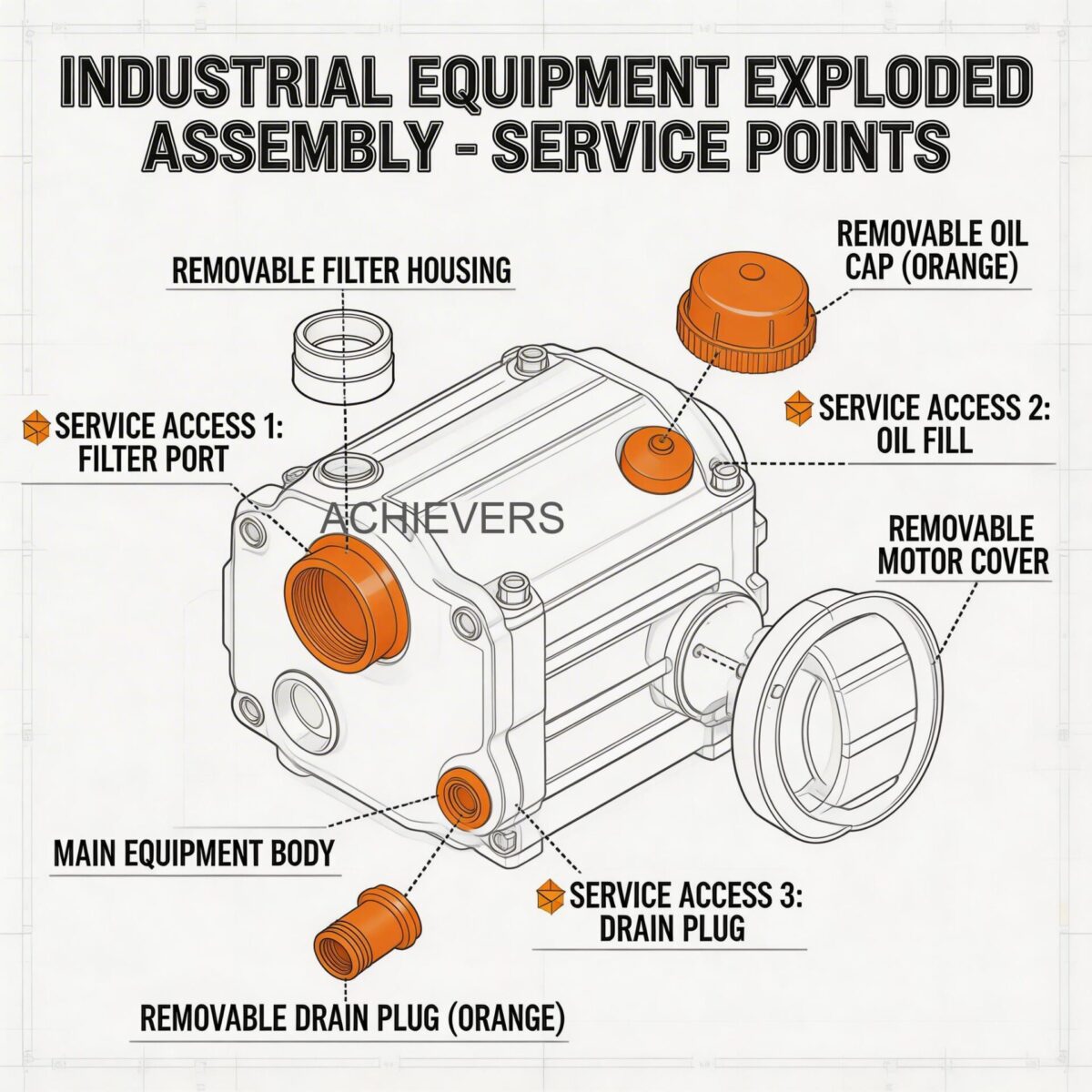 INDUSTRIAL EQUIPMENT EXPLODED ASSEMBLY - SERVICE POINTS

REMOVABLE FILTER HOUSING

REMOVABLE OIL CAP (ORANGE)

SERVICE ACCESS 1: FILTER PORT

SERVICE ACCESS 2: OIL FILL

ACHIEVERS

REMOVABLE MOTOR COVER

MAIN EQUIPMENT BODY

SERVICE ACCESS 3: DRAIN PLUG

REMOVABLE DRAIN PLUG (ORANGE)