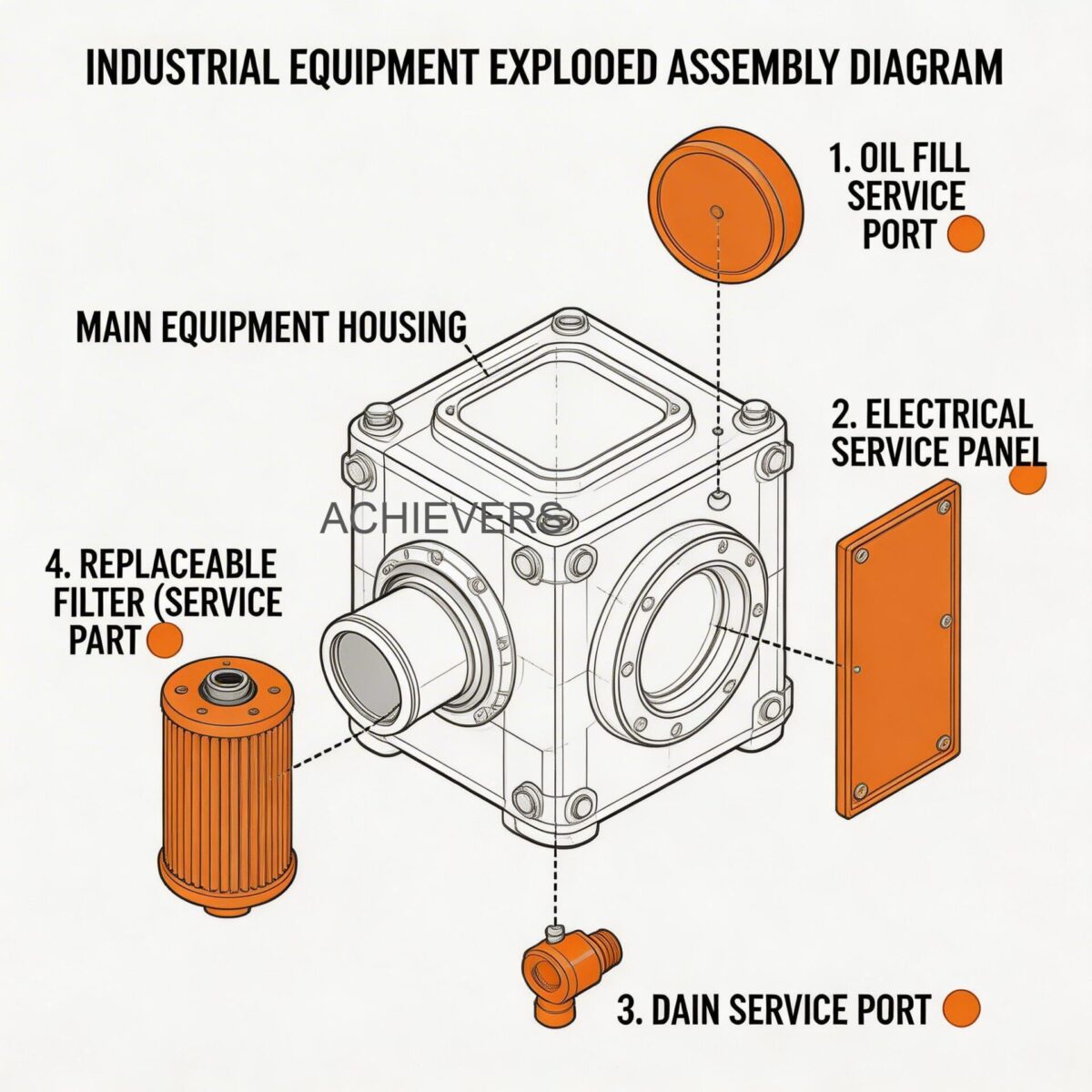 INDUSTRIAL EQUIPMENT EXPLODED ASSEMBLY DIAGRAM

1. OIL FILL SERVICE PORT

MAIN EQUIPMENT HOUSING

2. ELECTRICAL SERVICE PANEL

ACHIEVERS

4. REPLACEABLE FILTER (SERVICE PART

3. DAIN SERVICE PORT