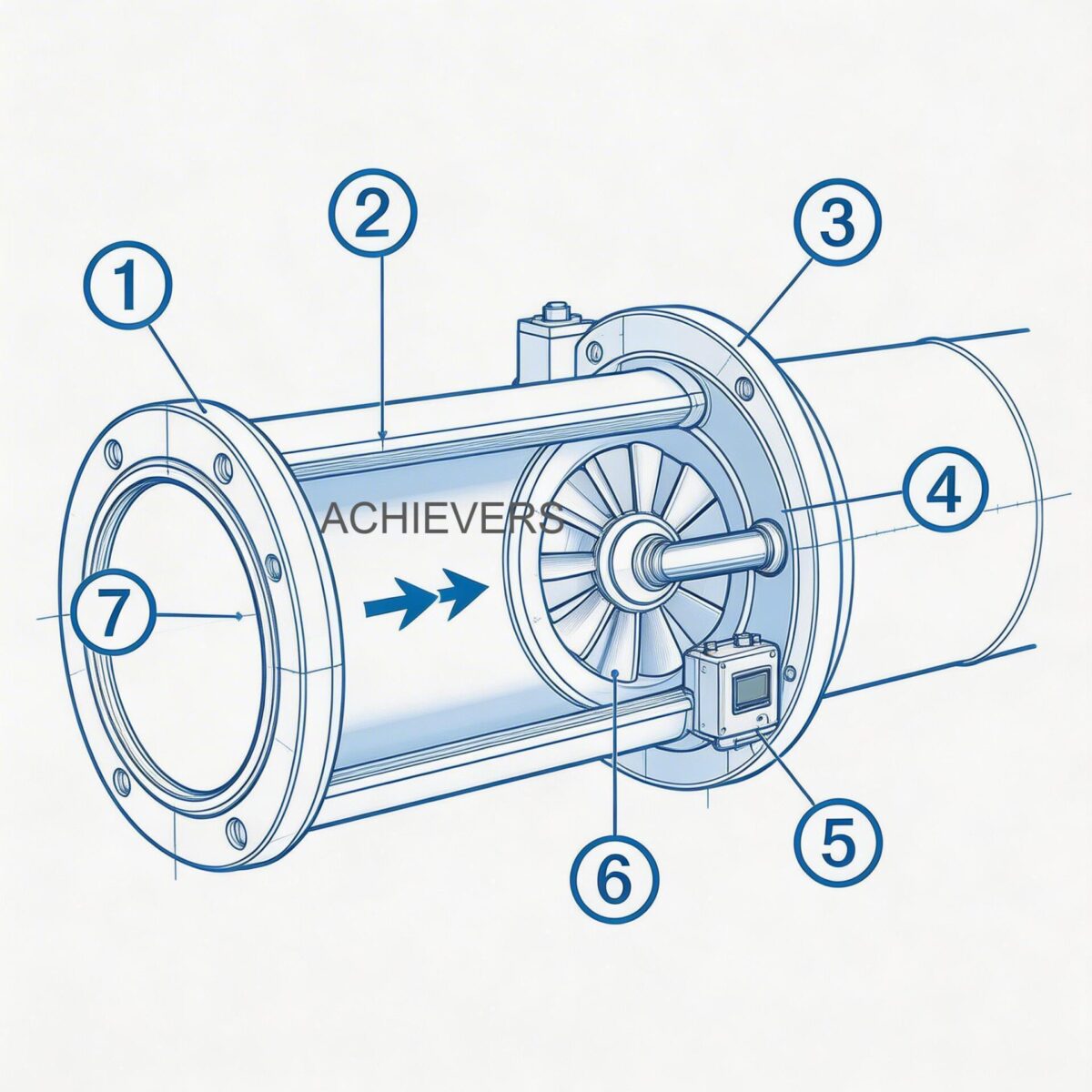 2
3
1
4
ACHIEVERS
7
5
6